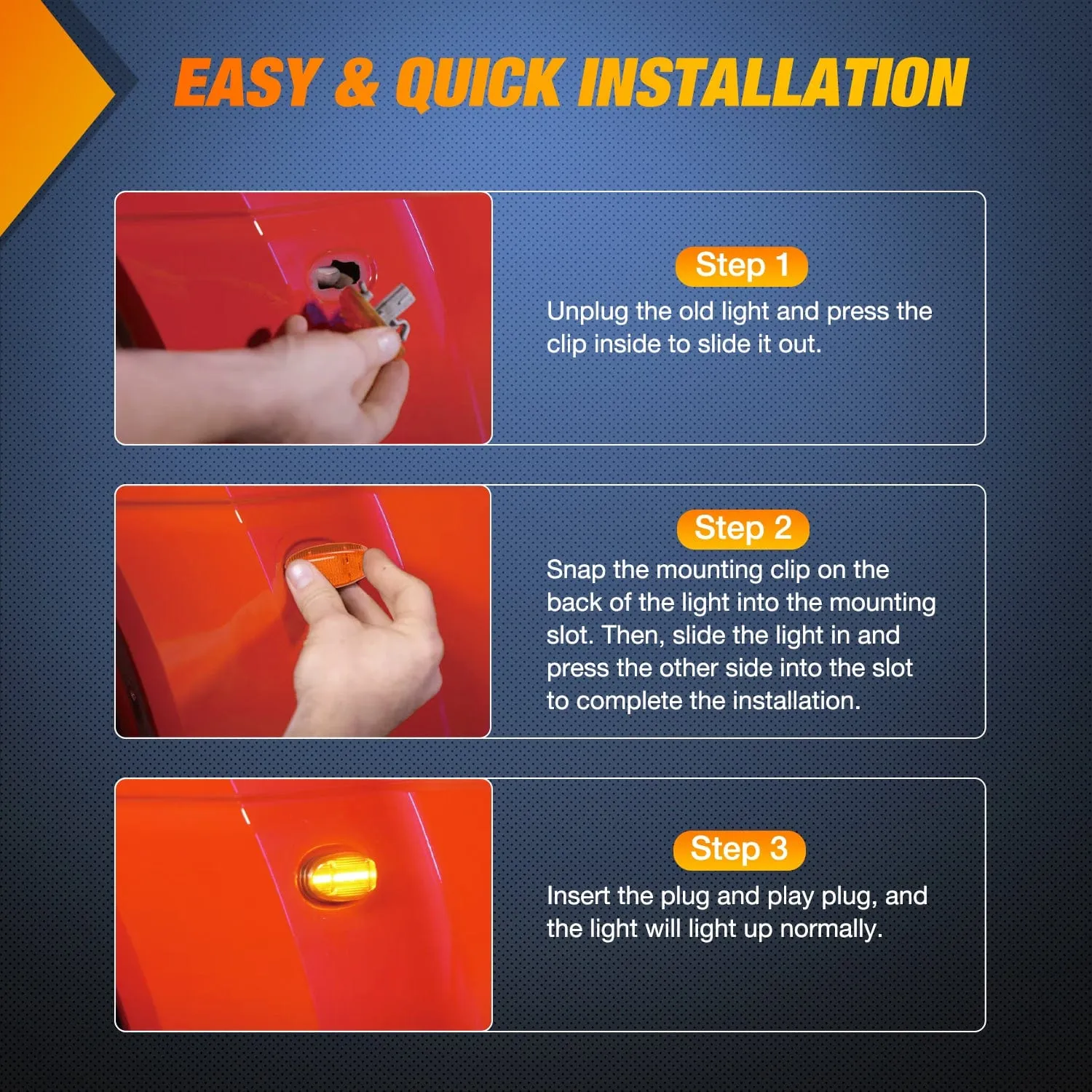 EASY & QUICK INSTALLATION

Step 1

Unplug the old light and press the clip inside to slide it out.

Step 2

Snap the mounting clip on the back of the light into the mounting slot. Then, slide the light in and press the other side into the slot to complete the installation.

Step 3

Insert the plug and play plug, and the light will light up normally.