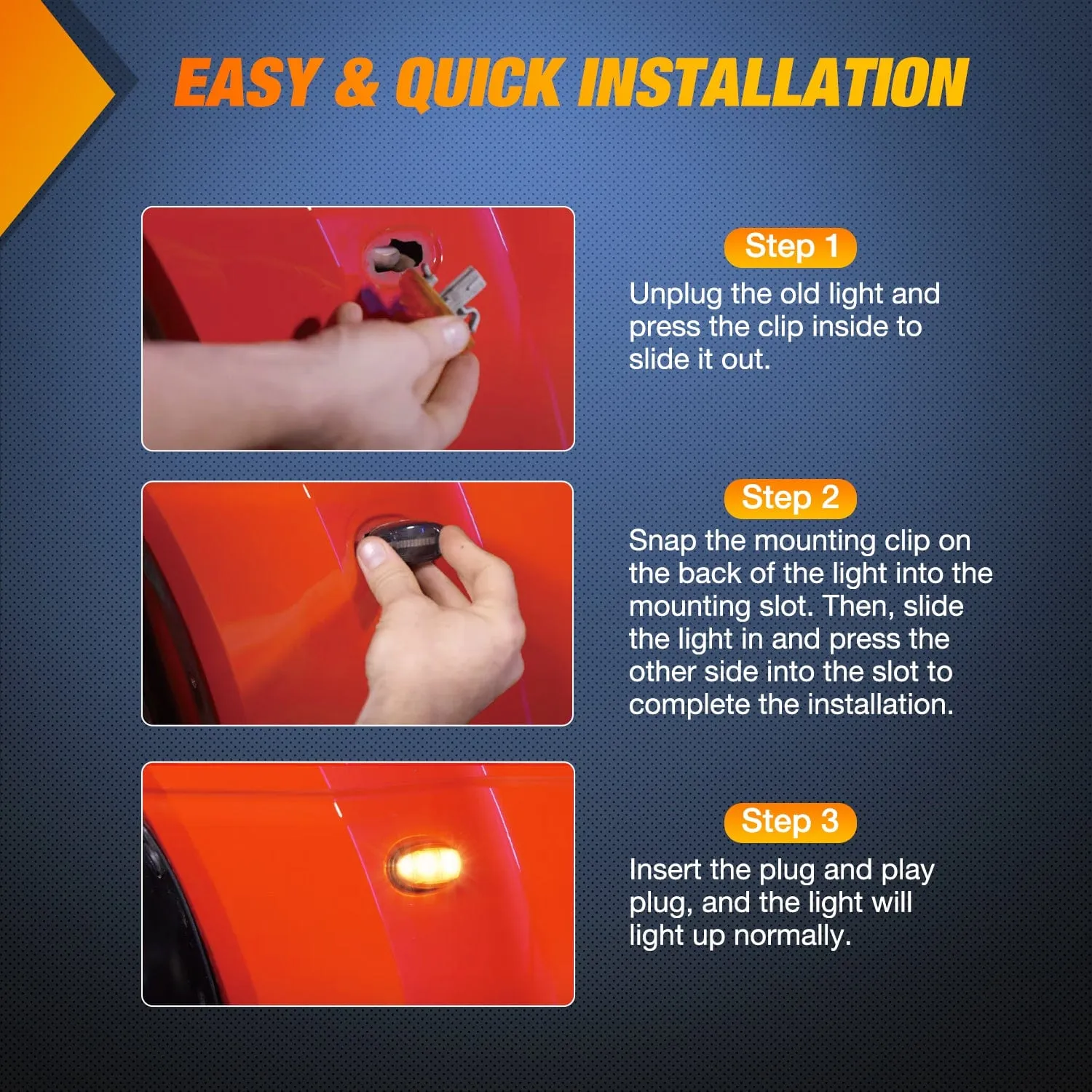 EASY & QUICK INSTALLATION

Step 1
Unplug the old light and press the clip inside to slide it out.

Step 2
Snap the mounting clip on the back of the light into the mounting slot. Then, slide the light in and press the other side into the slot to complete the installation.

Step 3
Insert the plug and play plug, and the light will light up normally.