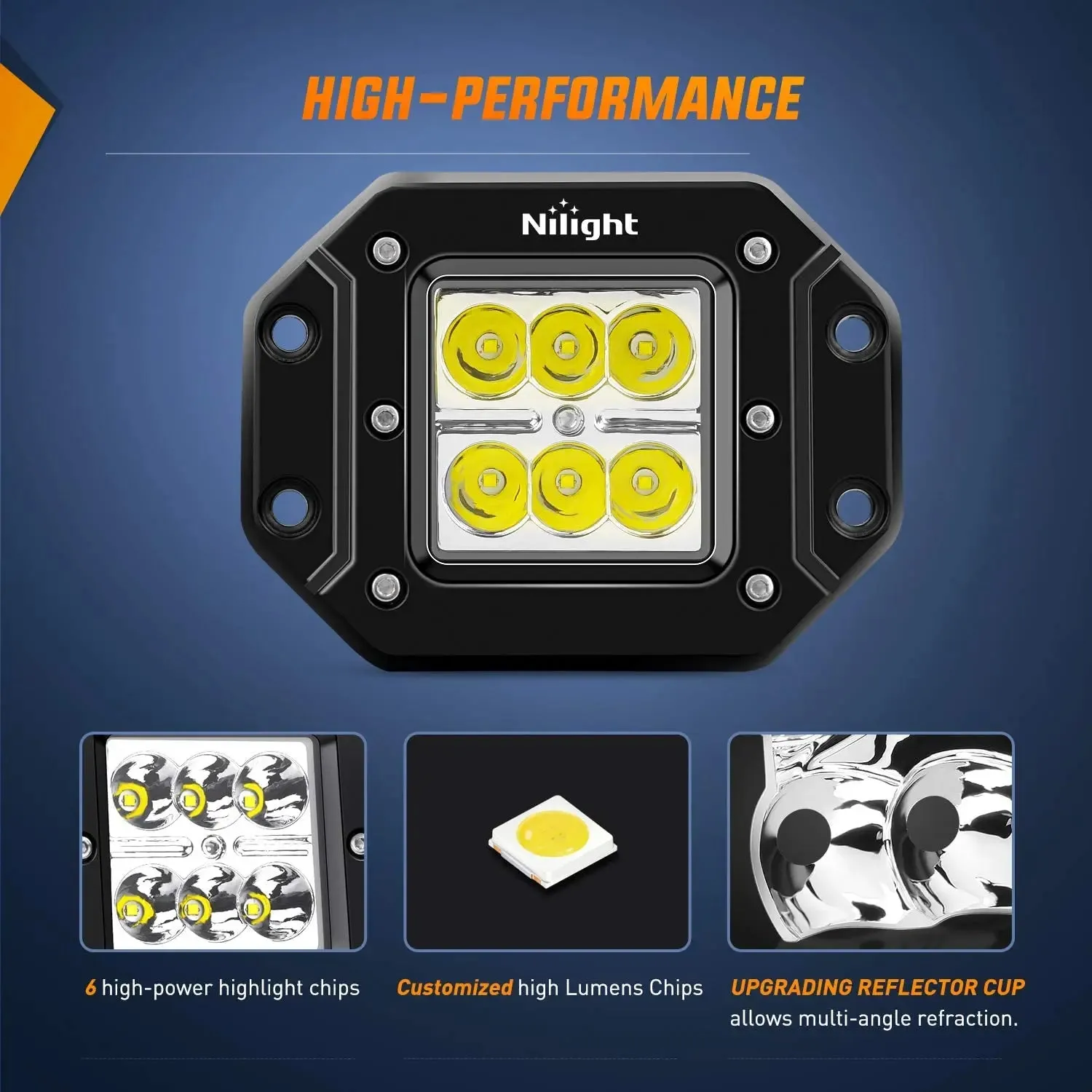 HIGH-PERFORMANCE

Nilight

6 high-power highlight chips

Customized high Lumens Chips

UPGRADING REFLECTOR CUP allows multi-angle refraction.