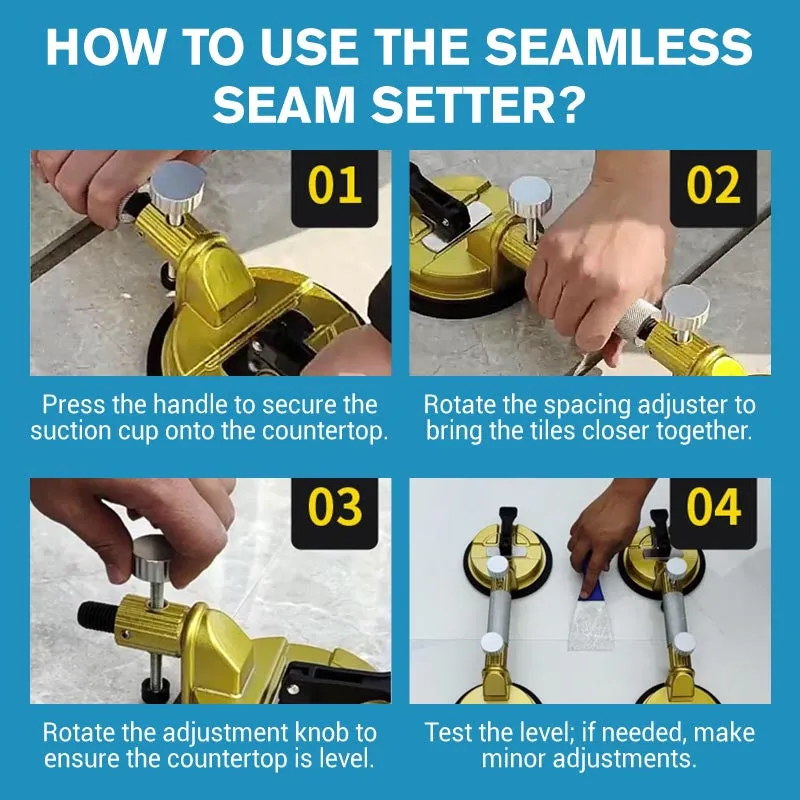 HOW TO USE THE SEAMLESS SEAM SETTER?

01

Press the handle to secure the suction cup onto the countertop.

02

Rotate the spacing adjuster to bring the tiles closer together.

03

Rotate the adjustment knob to ensure the countertop is level.

04

Test the level; if needed, make minor adjustments.